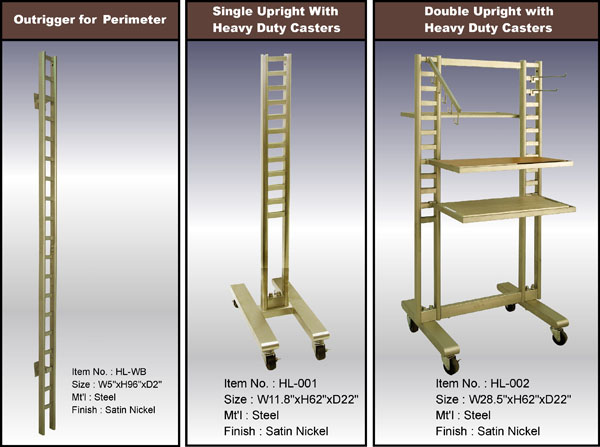 Outrigger for Perimeter

Item No. : HL-WB
Size : W5"xH96"xD2"
Mt'l : Steel
Finish : Satin Nickel

Single Upright With Heavy Duty Casters

Item No. : HL-001
Size : W11.8"xH62"xD22"
Mt'l : Steel
Finish : Satin Nickel

Double Upright with Heavy Duty Casters

Item No. : HL-002
Size : W28.5"xH62"xD22"
Mt'l : Steel
Finish : Satin Nickel