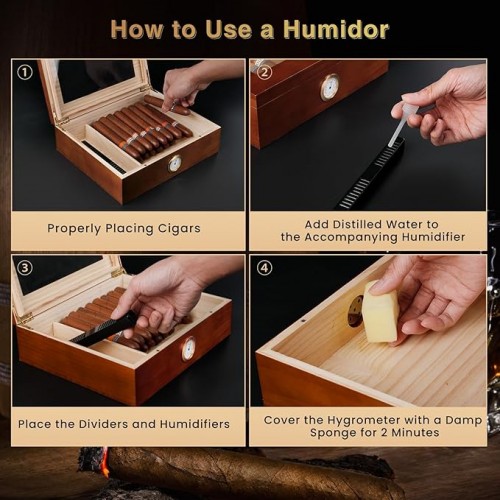 How to Use a Humidor

①
Properly Placing Cigars

②
Add Distilled Water to the Accompanying Humidifier

③
Place the Dividers and Humidifiers

④
Cover the Hygrometer with a Damp Sponge for 2 Minutes